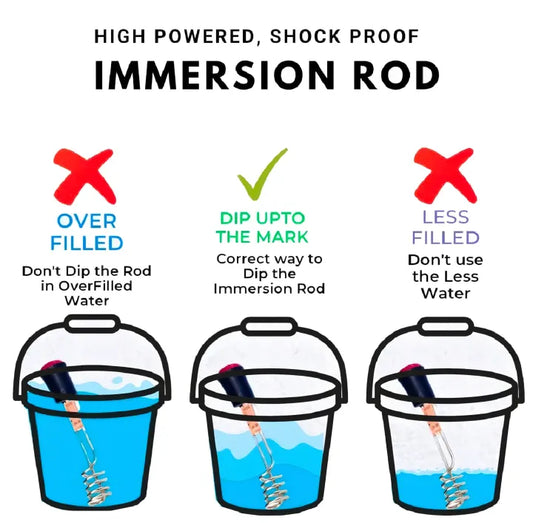 HIGH POWERED, SHOCK PROOF
IMMERSION ROD

OVER FILLED
Don't Dip the Rod in OverFilled Water

DIP UPTO THE MARK
Correct way to Dip the Immersion Rod

LESS FILLED
Don't use the Less Water